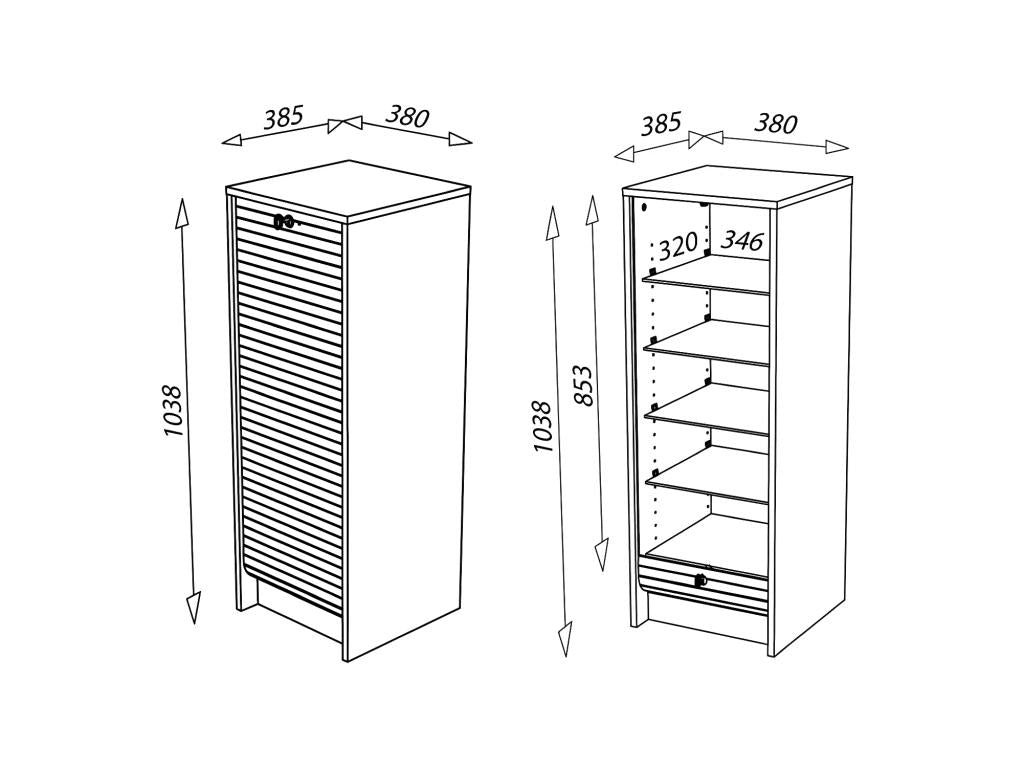 385
380
1038
385
380
320
346
1038
853